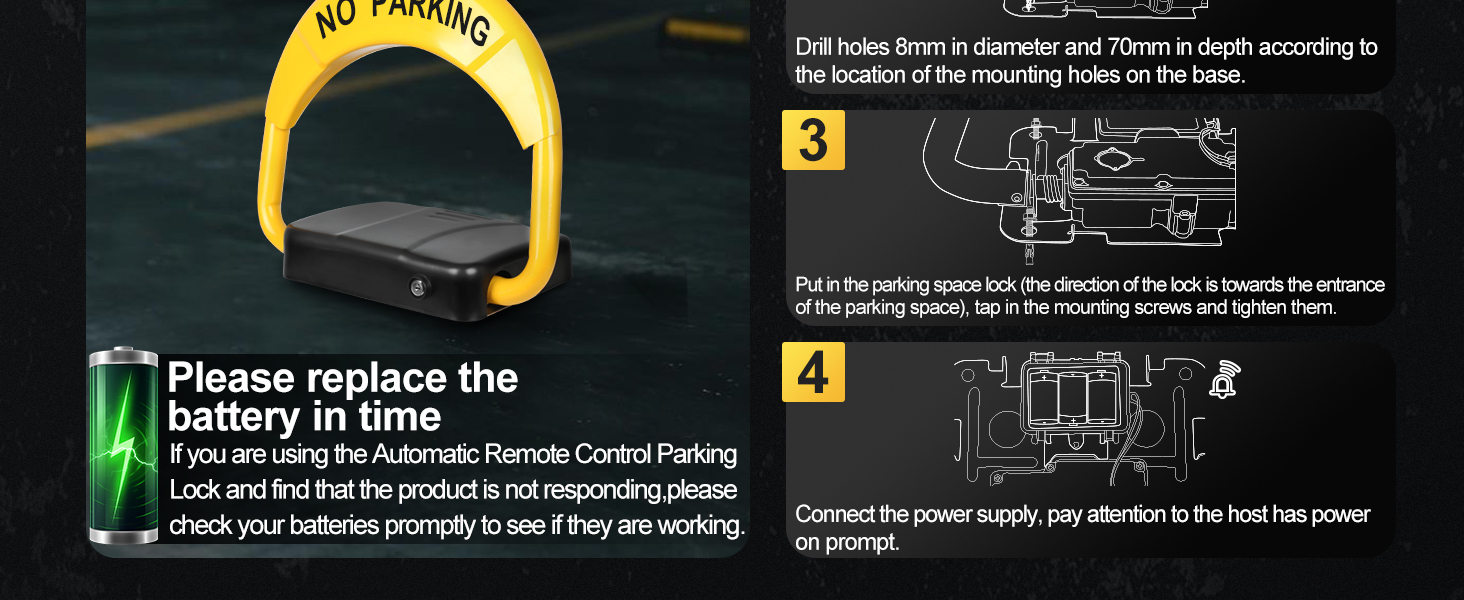 NO PARKING

Please replace the battery in time

If you are using the Automatic Remote Control Parking Lock and find that the product is not responding,please check your batteries promptly to see if they are working.

Drill holes 8mm in diameter and 70mm in depth according to the location of the mounting holes on the base.

3

Put in the parking space lock (the direction of the lock is towards the entrance of the parking space), tap in the mounting screws and tighten them.

4

Connect the power supply, pay attention to the host has power on prompt.